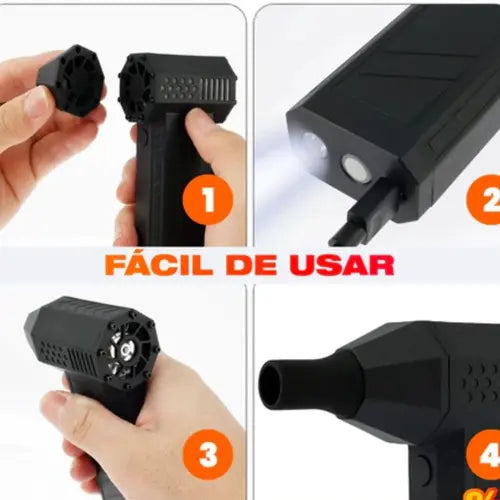 1

2

FÁCIL DE USAR

3

4