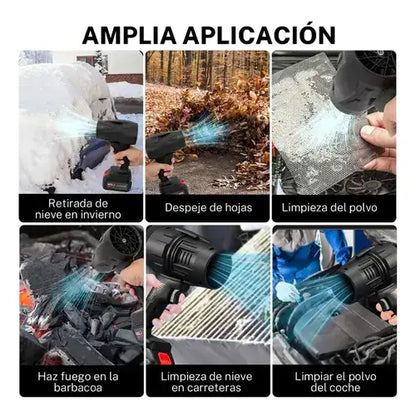 AMPLIA APLICACIÓN

Retirada de nieve en invierno

Despeje de hojas

Limpieza del polvo

Haz fuego en la barbacoa

Limpieza de nieve en carreteras

Limpiar el polvo del coche