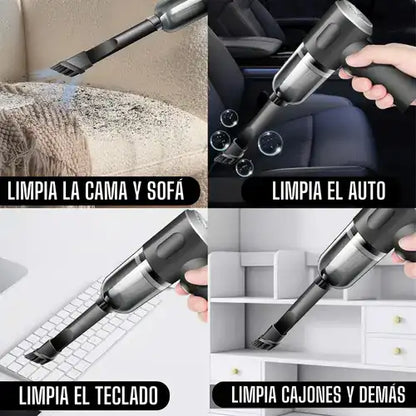 LIMPIA LA CAMA Y SOFÁ

LIMPIA EL AUTO

LIMPIA EL TECLADO

LIMPIA CAJONES Y DEMÁS