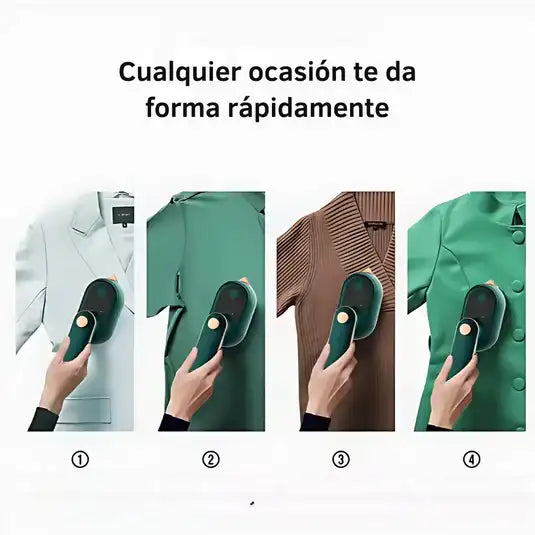 Cualquier ocasión te da forma rápidamente

①

②

③

④