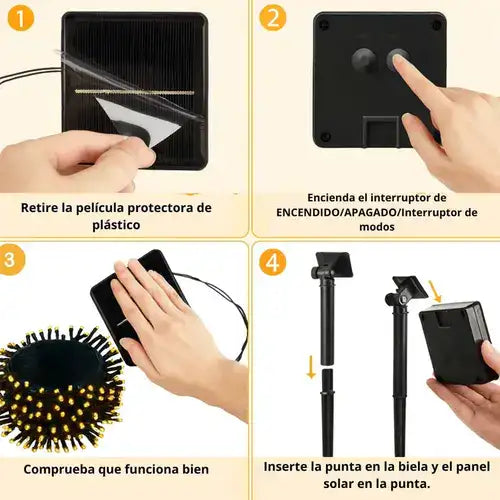 1

Retire la película protectora de plástico

2

Encienda el interruptor de ENCENDIDO/APAGADO/Interruptor de modos

3

Comprueba que funciona bien

4

Inserte la punta en la biela y el panel solar en la punta.