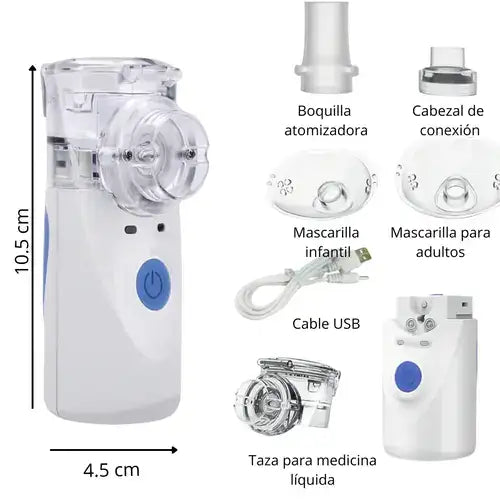 10.5 cm

4.5 cm

Boquilla atomizadora

Cabezal de conexión

Mascarilla infantil

Mascarilla para adultos

Cable USB

Taza para medicina líquida