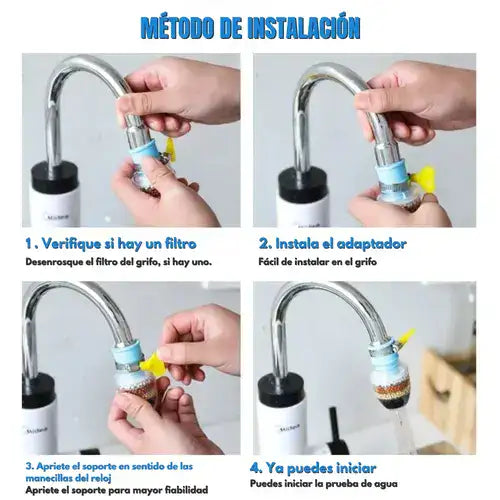 MÉTODO DE INSTALACIÓN

1. Verifique si hay un filtro

Desenrosque el filtro del grifo, si hay uno.

2. Instala el adaptador

Fácil de instalar en el grifo

3. Apriete el soporte en sentido de las manecillas del reloj

Apriete el soporte para mayor fiabilidad

4. Ya puedes iniciar

Puedes iniciar la prueba de agua