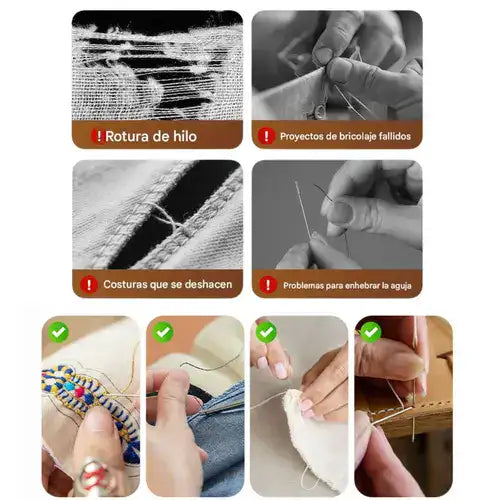 ! Rotura de hilo

! Proyectos de bricolaje fallidos

! Costuras que se deshacen

! Problemas para enhebrar la aguja