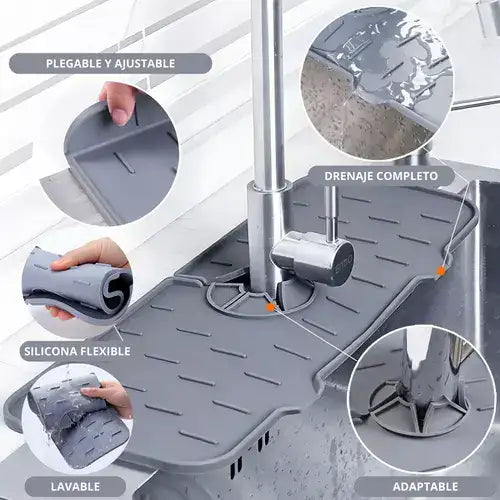 PLEGABLE Y AJUSTABLE

DRENAJE COMPLETO

SILICONA FLEXIBLE

LAVABLE

ADAPTABLE