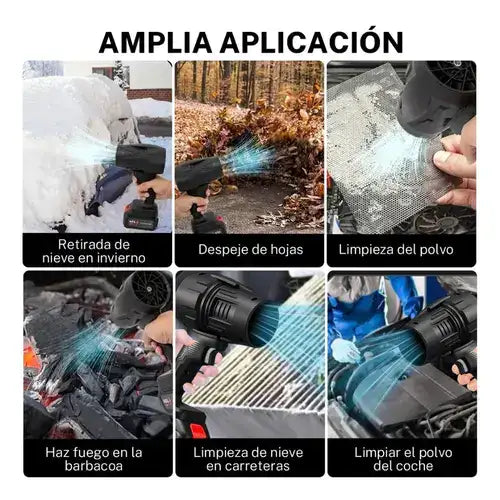 AMPLIA APLICACIÓN

Retirada de nieve en invierno

Despeje de hojas

Limpieza del polvo

Haz fuego en la barbacoa

Limpieza de nieve en carreteras

Limpiar el polvo del coche